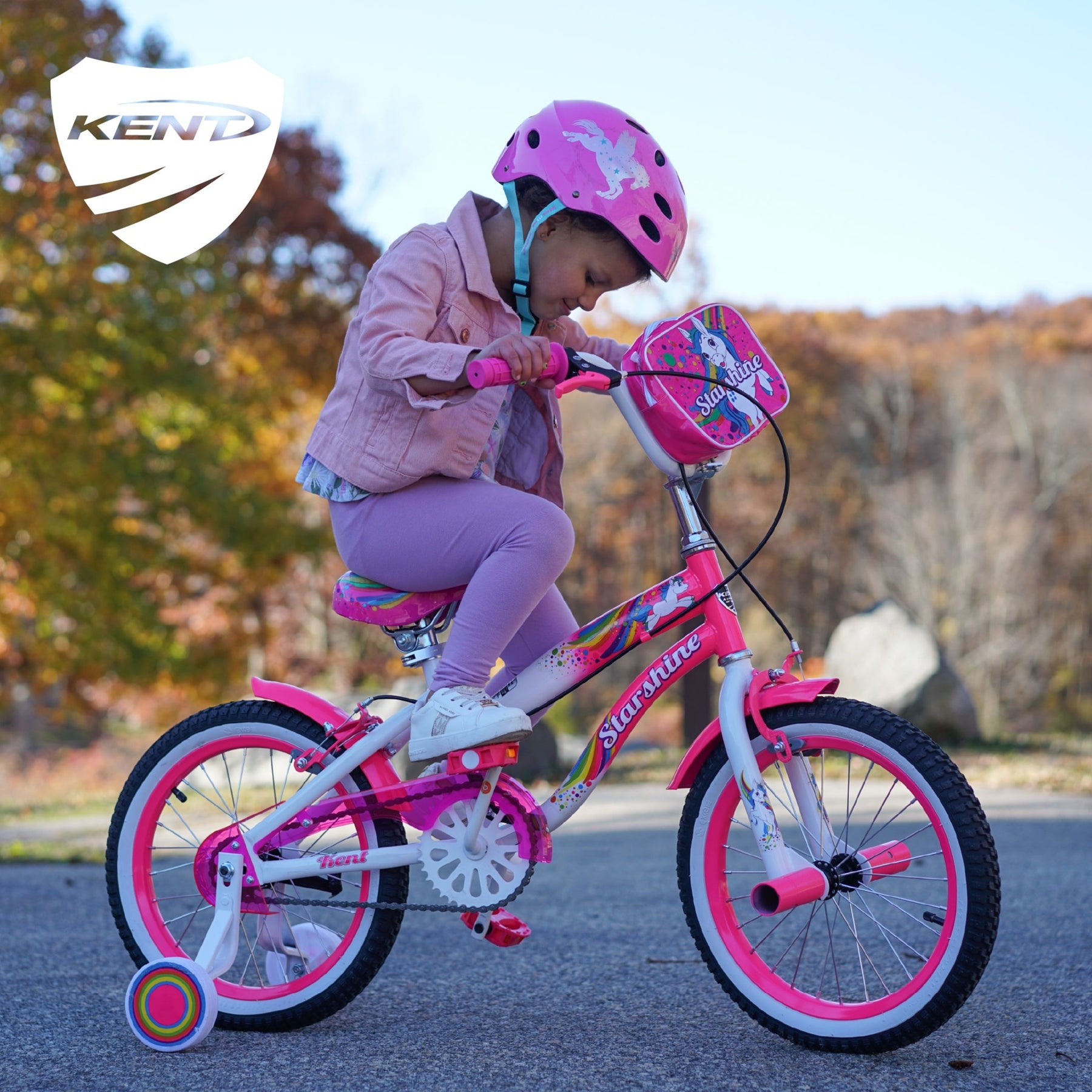 KENT

Starshine

Starshine

Starshine

Kent