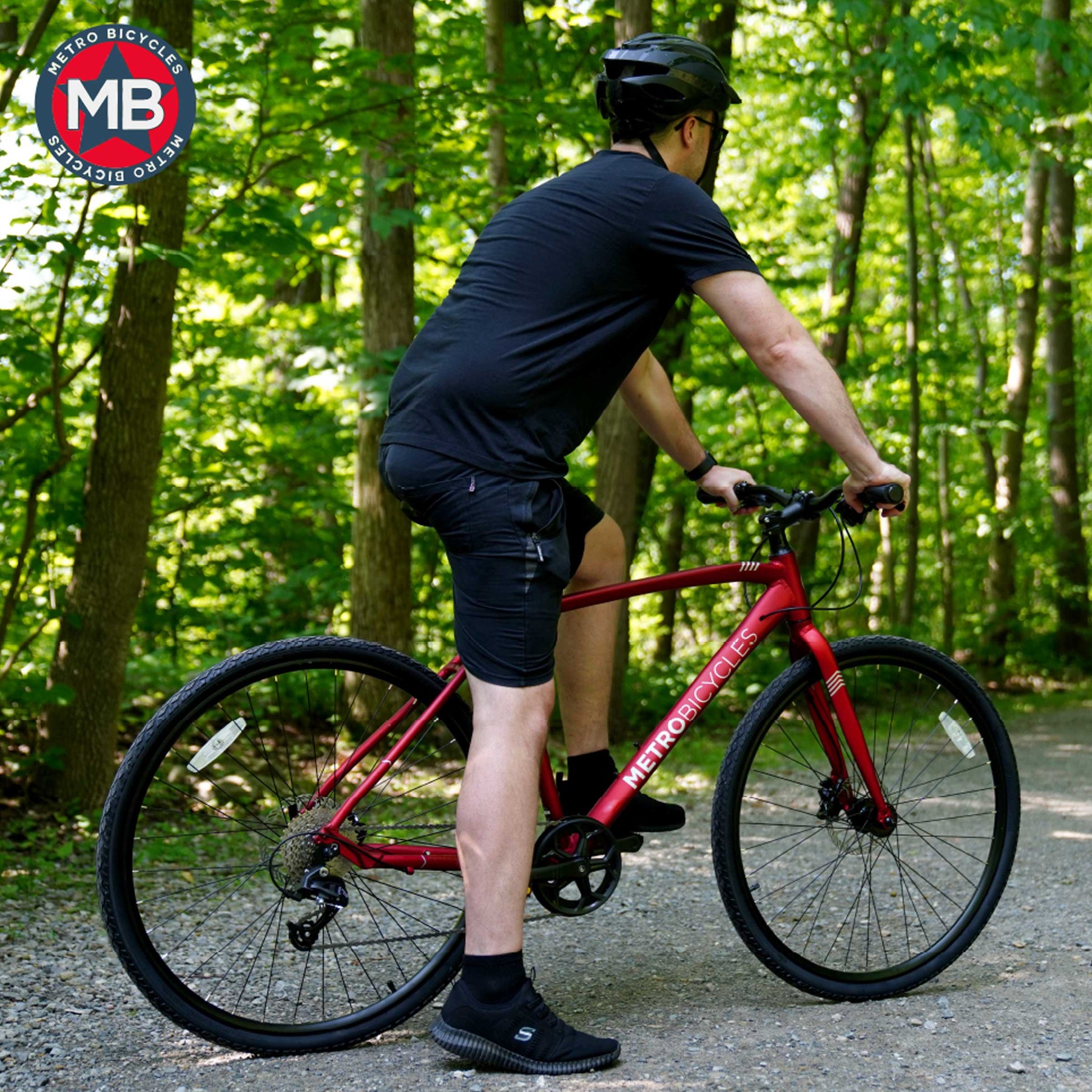 METRO BICYCLES
MB
METRO BICYCLES

METROBICYCLES

S