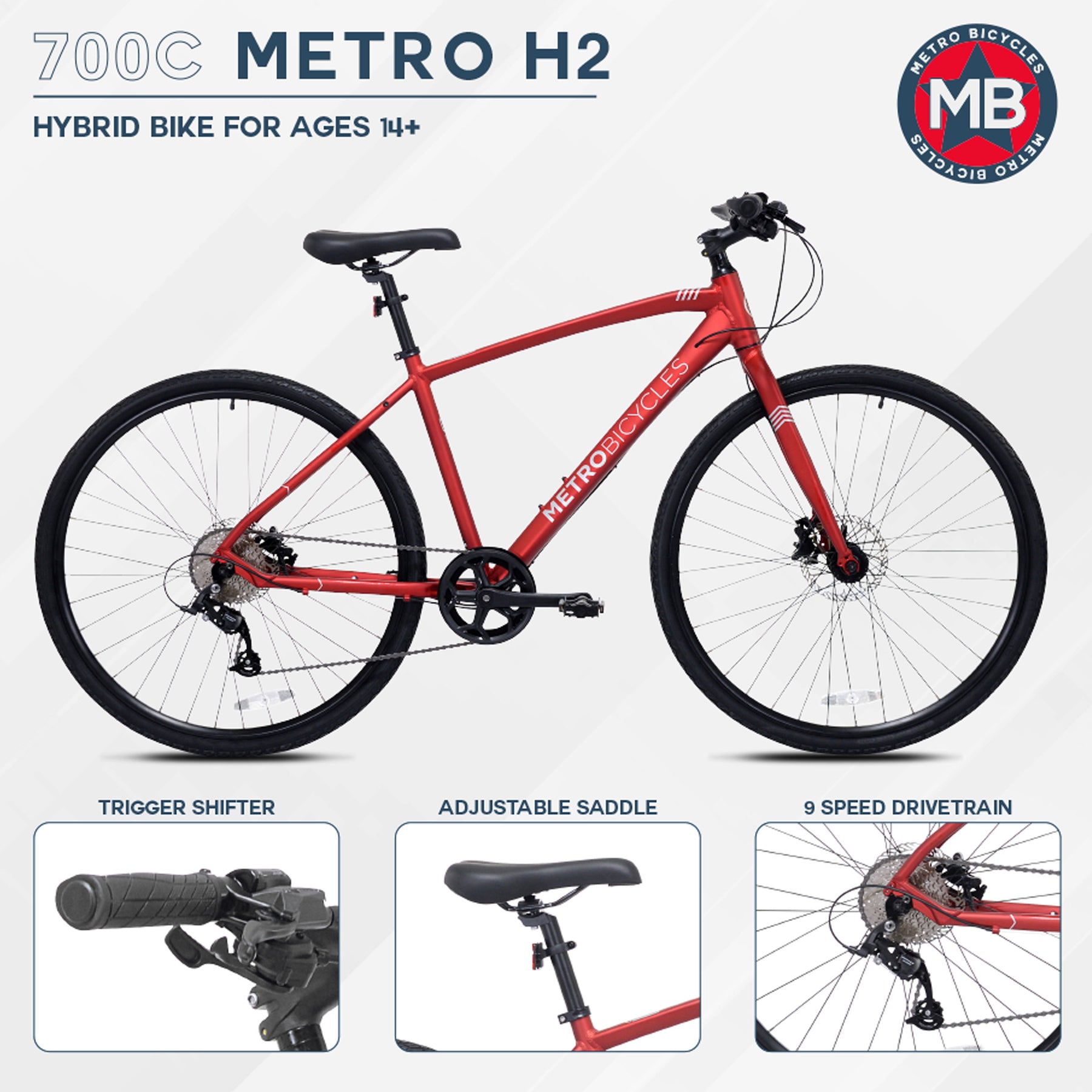 700C METRO H2

HYBRID BIKE FOR AGES 14+

METRO BICYCLES
MB
METRO BICYCLES

METROBICYCLES

TRIGGER SHIFTER

ADJUSTABLE SADDLE

9 SPEED DRIVETRAIN