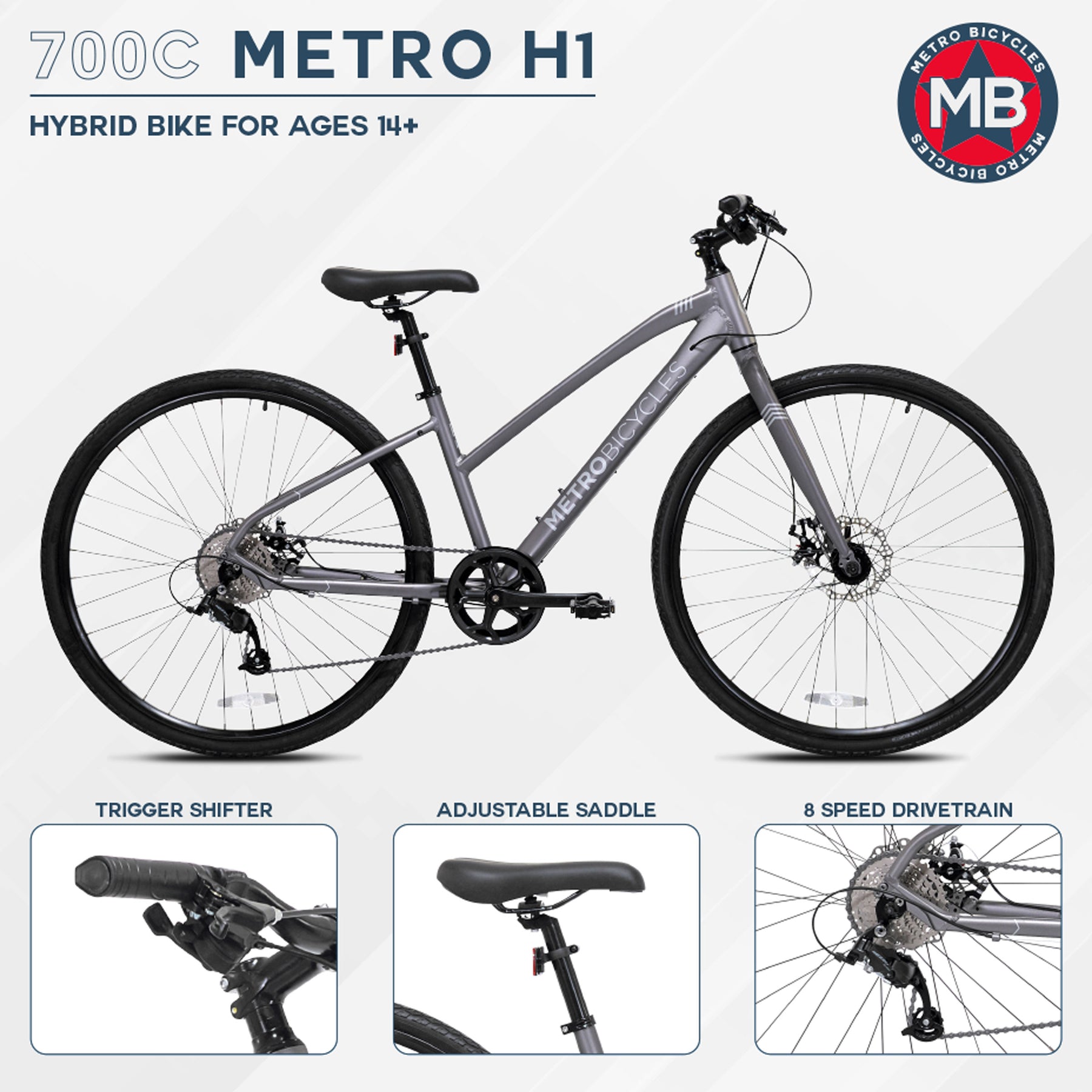 700C METRO H1

HYBRID BIKE FOR AGES 14+

METRO BICYCLES MB METRO BICYCLES

METROBICYCLES

TRIGGER SHIFTER

ADJUSTABLE SADDLE

8 SPEED DRIVETRAIN