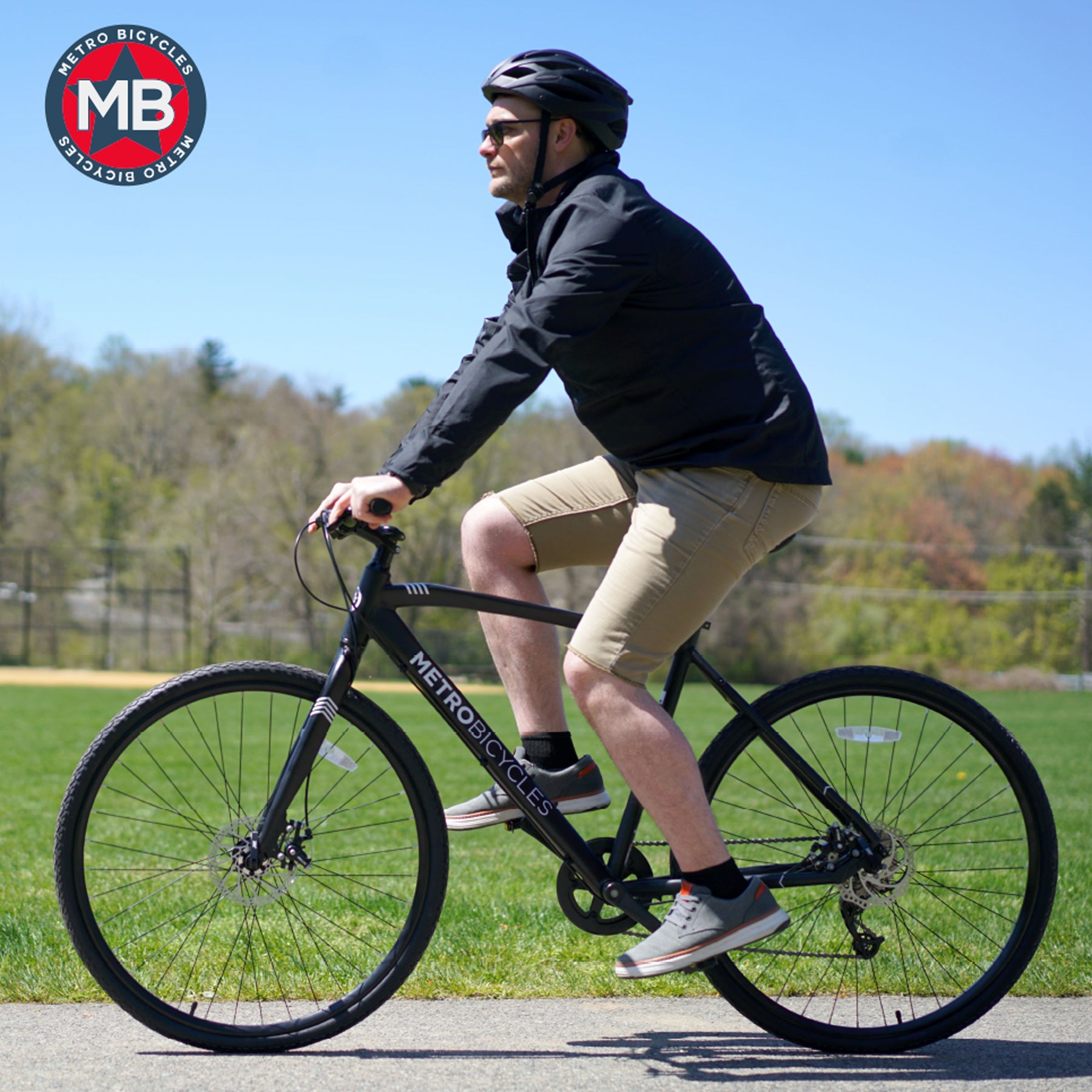 METRO BICYCLES
MB
METRO BICYCLES

METROBICYCLES