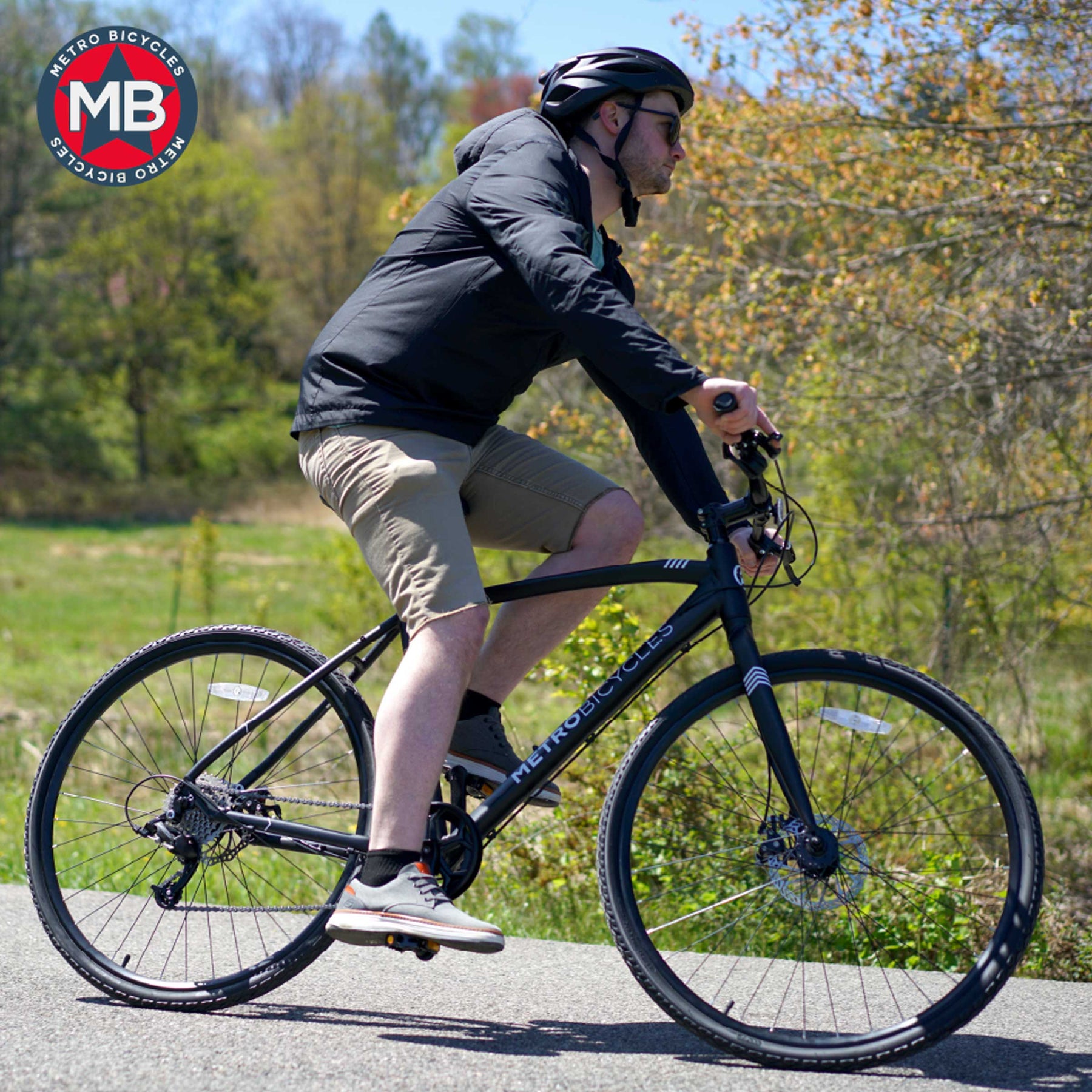 METRO BICYCLES
MB
METRO BICYCLES

METROBICYCLES